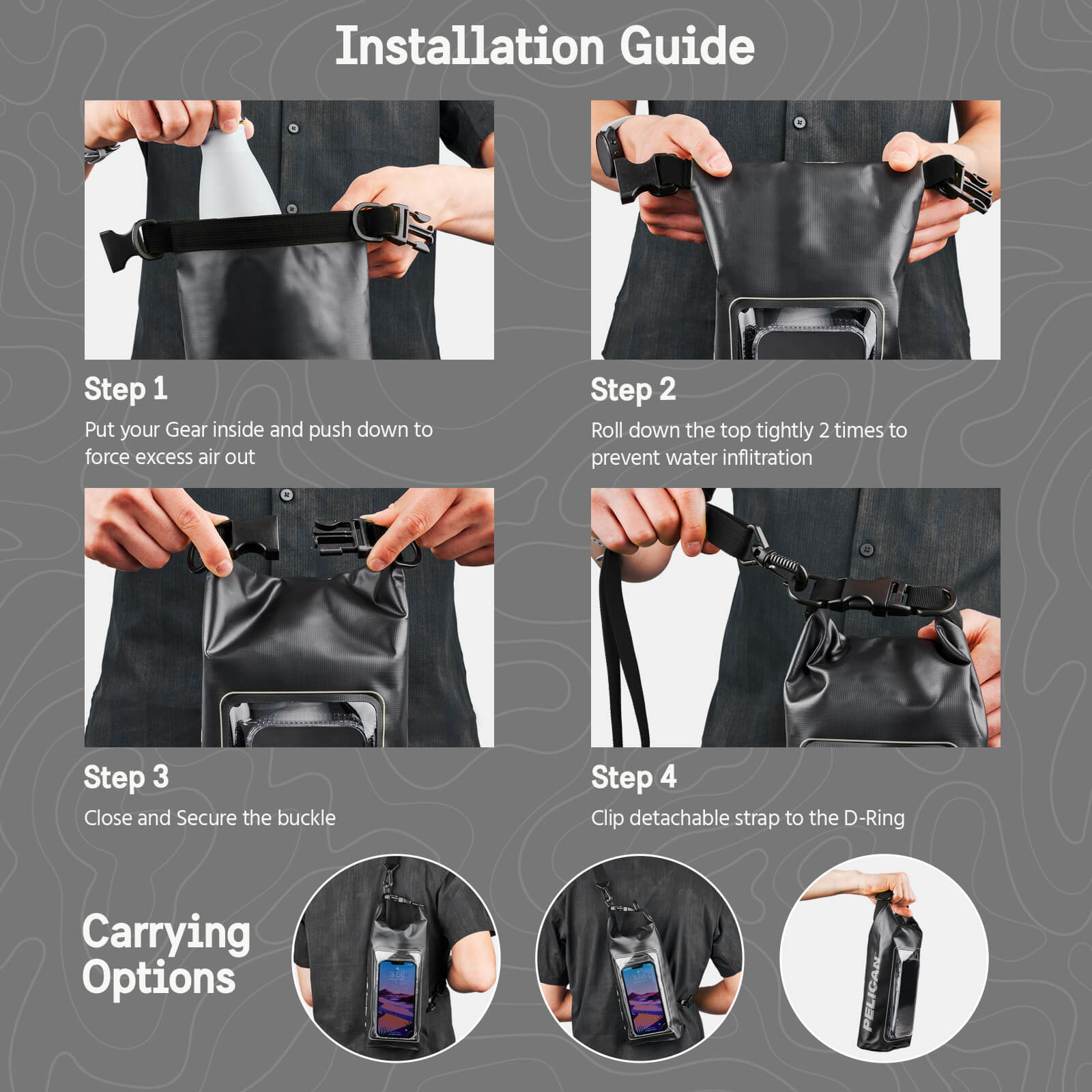 Installation Guide

Step 1

Put your Gear inside and push down to force excess air out

Step 2

Roll down the top tightly 2 times to prevent water inflitration

Step 3

Close and Secure the buckle

Step 4

Clip detachable strap to the D-Ring

Carrying Options

3:58

3:58

PELICAN