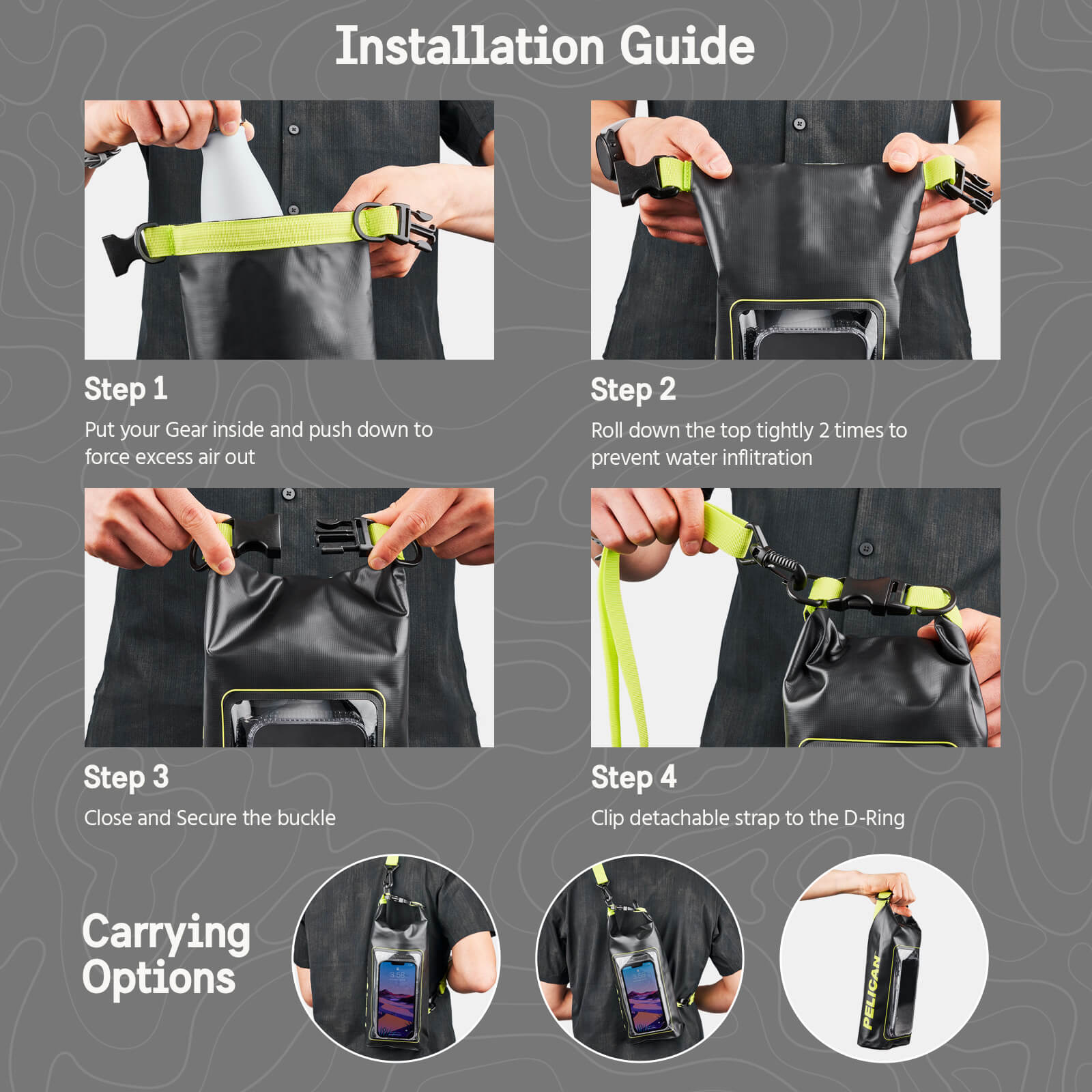 Installation Guide

Step 1

Put your Gear inside and push down to force excess air out

Step 2

Roll down the top tightly 2 times to prevent water inflitration

Step 3

Close and Secure the buckle

Step 4

Clip detachable strap to the D-Ring

Carrying Options

3:58

3:58

PELICAN